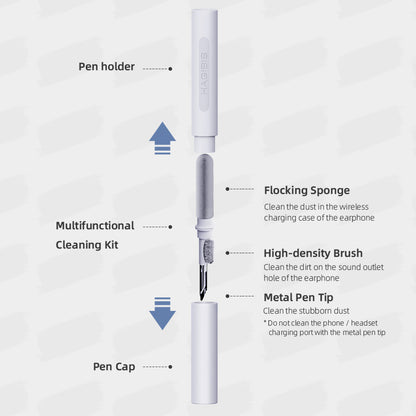 Pen holder

HAGIBIS

Flocking Sponge
Clean the dust in the wireless charging case of the earphone

Multifunctional Cleaning Kit

High-density Brush
Clean the dirt on the sound outlet hole of the earphone

Metal Pen Tip
Clean the stubborn dust
* Do not clean the phone / headset charging port with the metal pen tip

Pen Cap