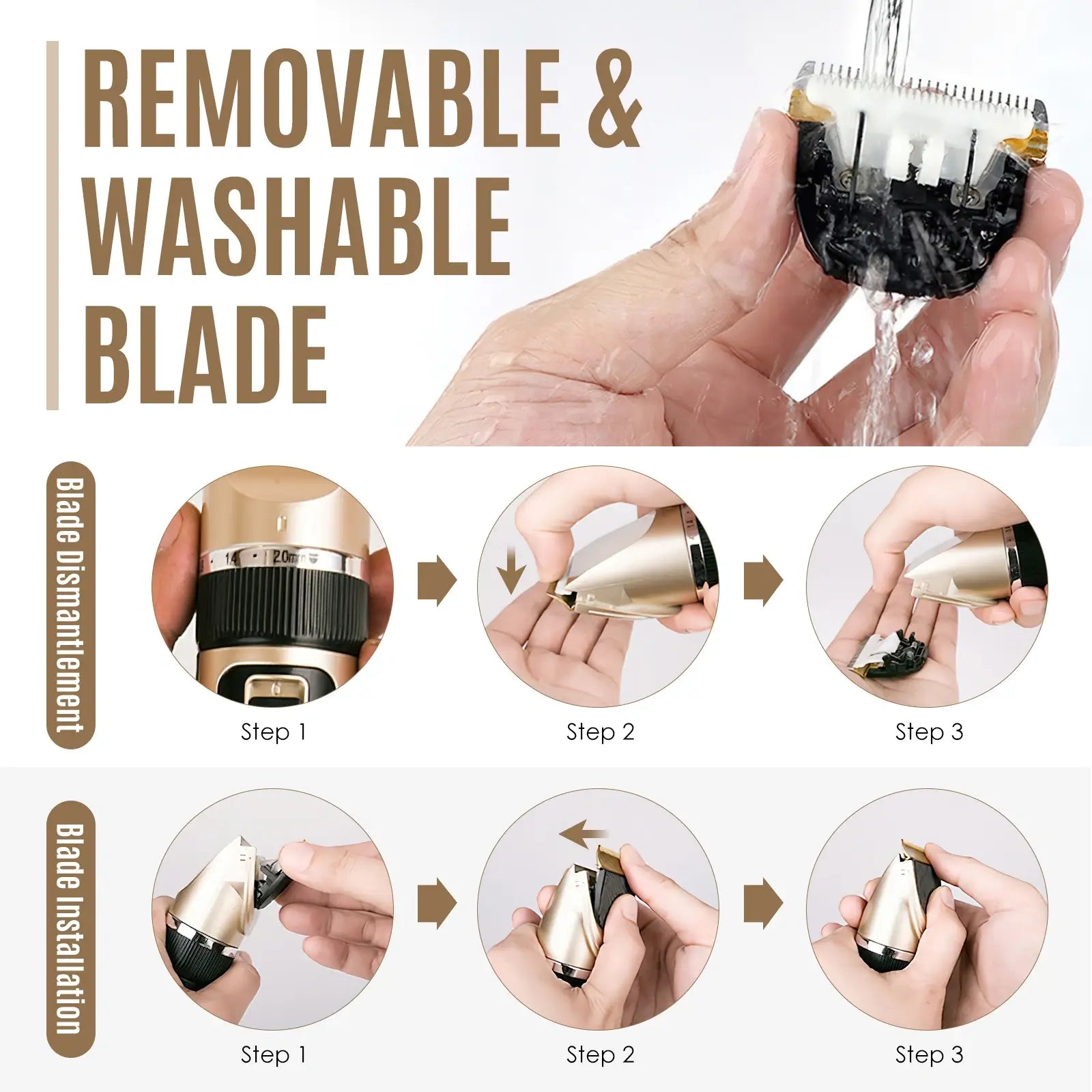 REMOVABLE & WASHABLE BLADE

Blade Dismantlement

14 · 2.0mm

Step 1

Step 2

Step 3

Blade Installation

Step 1

Step 2

Step 3