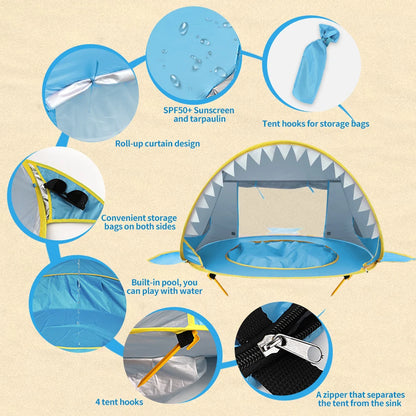 SPF50+ Sunscreen and tarpaulin

Tent hooks for storage bags

Roll-up curtain design

Convenient storage bags on both sides

Built-in pool, you can play with water

4 tent hooks

A zipper that separates the tent from the sink